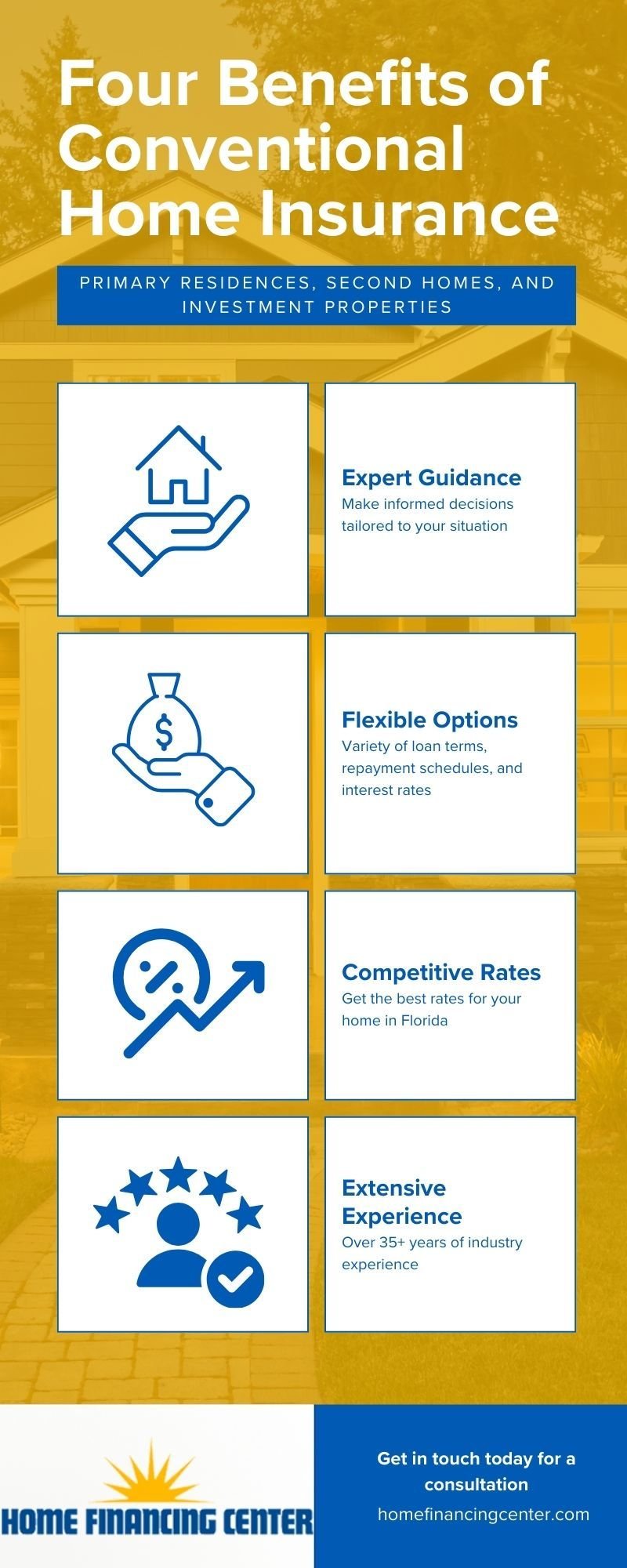 Four Benefits of Conventional Home Insurance

PRIMARY RESIDENCES, SECOND HOMES, AND INVESTMENT PROPERTIES

Expert Guidance
Make informed decisions tailored to your situation

$

Flexible Options
Variety of loan terms, repayment schedules, and interest rates

Competitive Rates
Get the best rates for your home in Florida

Extensive Experience
Over 35+ years of industry experience

HOME FINANCING CENTER

Get in touch today for a consultation
homefinancingcenter.com